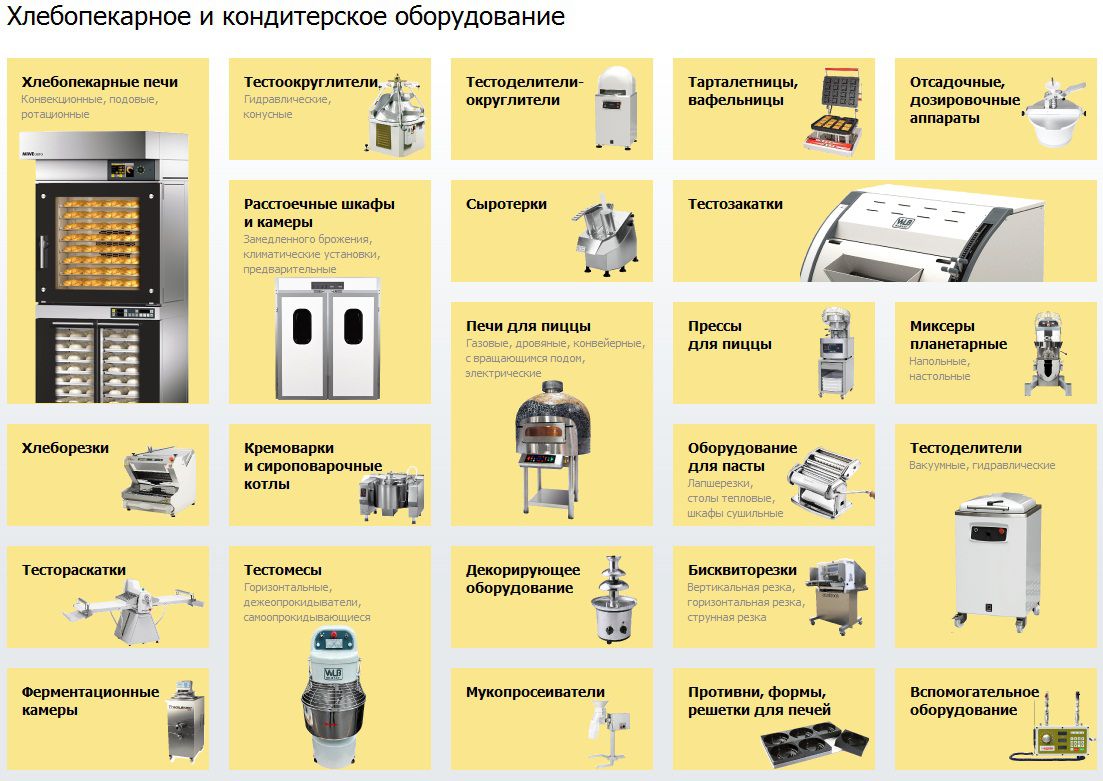 Хлебопекарное и кондитерское оборудование

Хлебопекарные печи
Конвекционные, подовые, ротационные

Тестоокруглители
Гидравлические, конусные

Тестоделители-округлители

Тарталетницы, вафельницы

Отсадочные, дозировочные аппараты

Расстоечные шкафы и камеры
Замедленного брожения, климатические установки, предварительные

Сыротерки

Тестозакатки

Печи для пиццы
Газовые, дровяные, конвейерные, с вращающимся подом, электрические

Прессы для пиццы

Миксеры планетарные
Напольные, настольные

Хлеборезки

Кремоварки и сироповарочные котлы

Оборудование для пасты
Лапшерезки, столы тепловые, шкафы сушильные

Тестоделители
Вакуумные, гидравлические

Тестораскатки

Тестомесы
Горизонтальные, дежеопрокидыватели, самоопрокидывающиеся

Декорирующее оборудование

Бисквиторезки
Вертикальная резка, горизонтальная резка, струнная резка

Ферментационные камеры

Мукопросеиватели

Противни, формы, решетки для печей

Вспомогательное оборудование